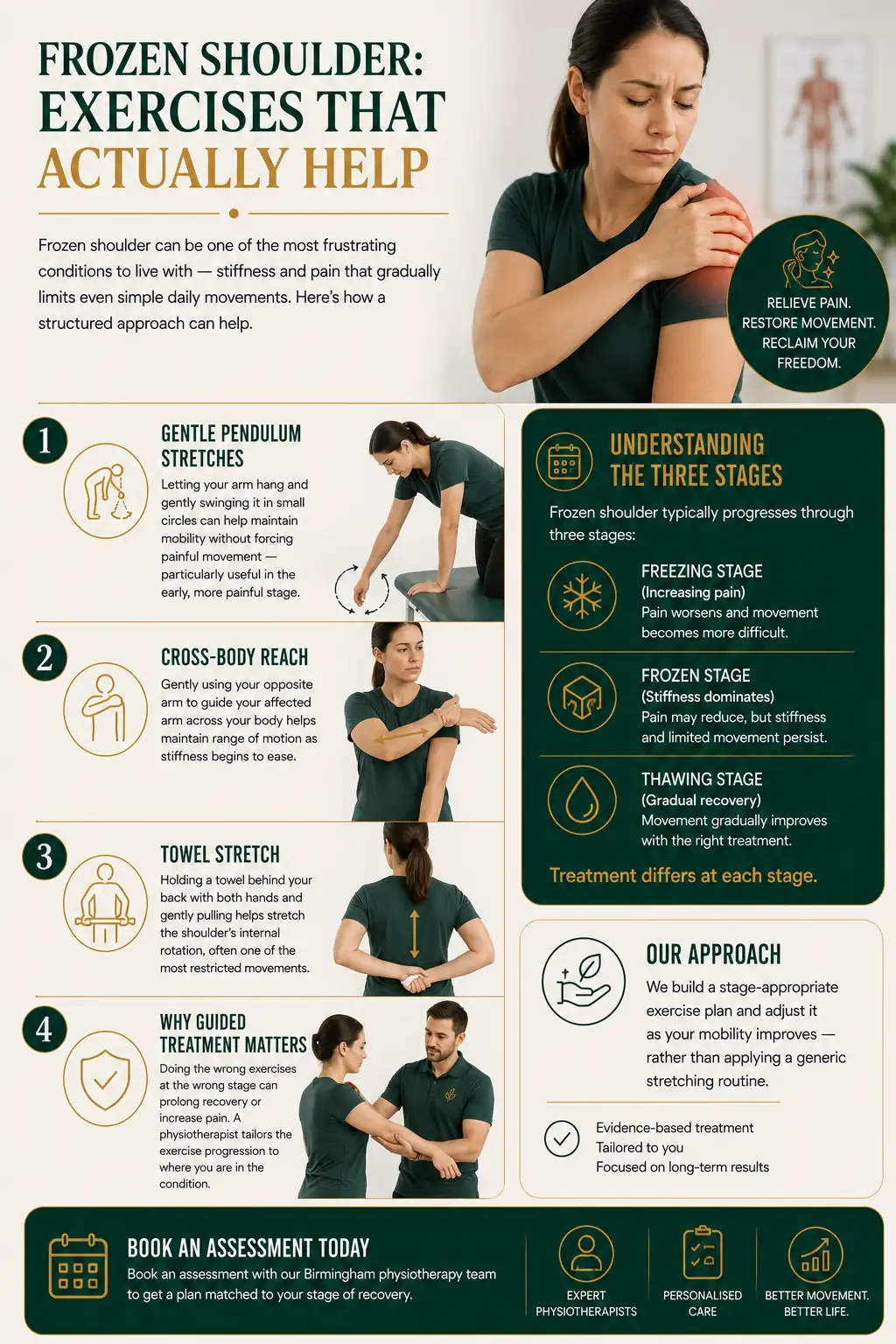 FROZEN SHOULDER: EXERCISES THAT ACTUALLY HELP

Frozen shoulder can be one of the most frustrating conditions to live with — stiffness and pain that gradually limits even simple daily movements. Here's how a structured approach can help.

RELIEVE PAIN. RESTORE MOVEMENT. RECLAIM YOUR FREEDOM.

1
GENTLE PENDULUM STRETCHES
Letting your arm hang and gently swinging it in small circles can help maintain mobility without forcing painful movement — particularly useful in the early, more painful stage.

2
CROSS-BODY REACH
Gently using your opposite arm to guide your affected arm across your body helps maintain range of motion as stiffness begins to ease.

3
TOWEL STRETCH
Holding a towel behind your back with both hands and gently pulling helps stretch the shoulder's internal rotation, often one of the most restricted movements.

4
WHY GUIDED TREATMENT MATTERS
Doing the wrong exercises at the wrong stage can prolong recovery or increase pain. A physiotherapist tailors the exercise progression to where you are in the condition.

UNDERSTANDING THE THREE STAGES
Frozen shoulder typically progresses through three stages:

FREEZING STAGE
(Increasing pain)
Pain worsens and movement becomes more difficult.

FROZEN STAGE
(Stiffness dominates)
Pain may reduce, but stiffness and limited movement persist.

THAWING STAGE
(Gradual recovery)
Movement gradually improves with the right treatment.

Treatment differs at each stage.

OUR APPROACH
We build a stage-appropriate exercise plan and adjust it as your mobility improves — rather than applying a generic stretching routine.

Evidence-based treatment
Tailored to you
Focused on long-term results

BOOK AN ASSESSMENT TODAY
Book an assessment with our Birmingham physiotherapy team to get a plan matched to your stage of recovery.

EXPERT PHYSIOTHERAPISTS
PERSONALISED CARE
BETTER MOVEMENT. BETTER LIFE.